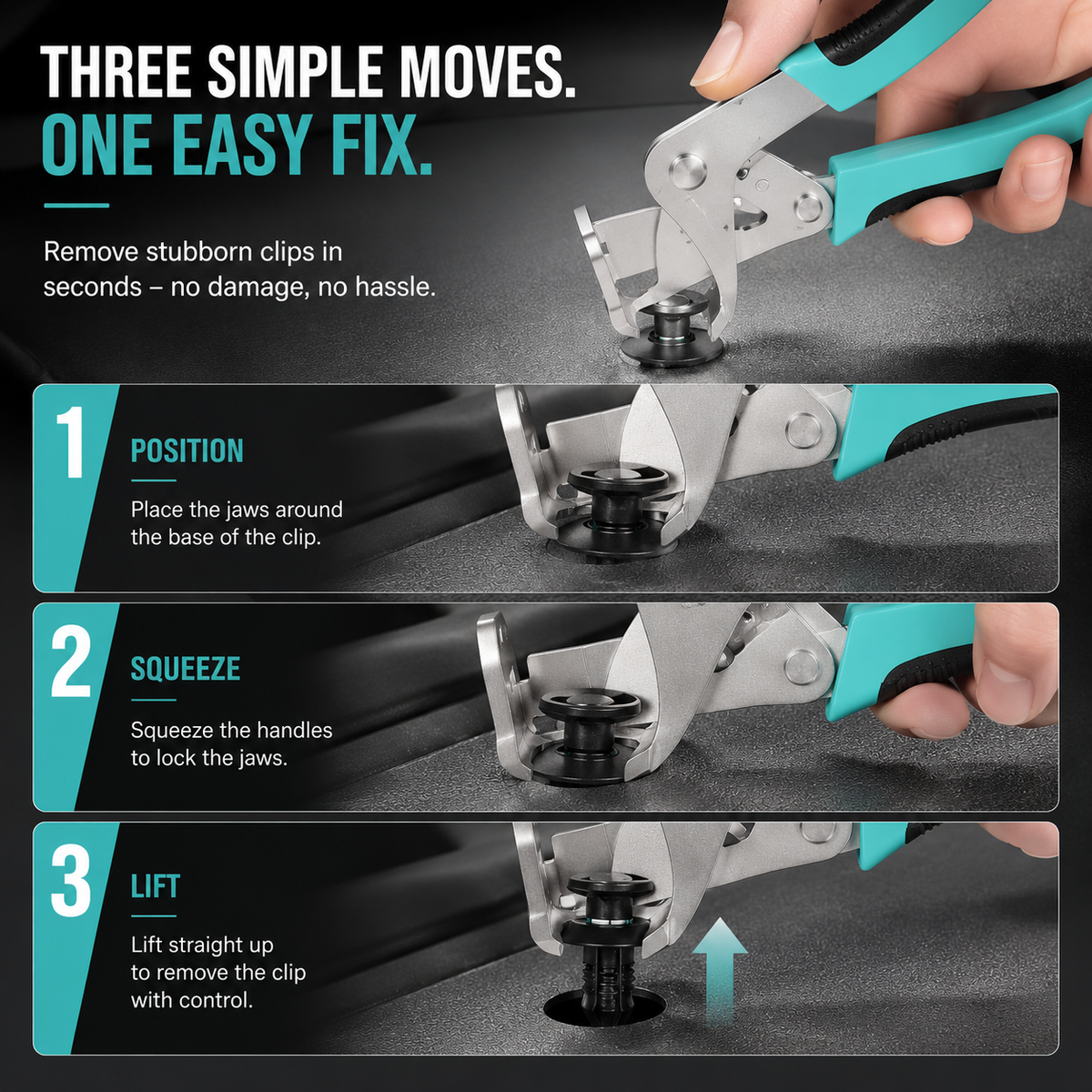 THREE SIMPLE MOVES.
ONE EASY FIX.

Remove stubborn clips in seconds – no damage, no hassle.

1
POSITION
Place the jaws around the base of the clip.

2
SQUEEZE
Squeeze the handles to lock the jaws.

3
LIFT
Lift straight up to remove the clip with control.